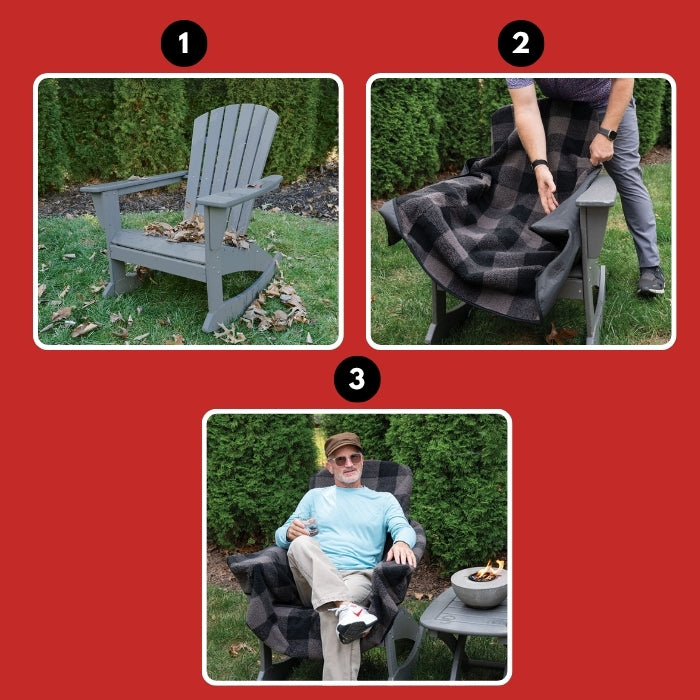 1

2

3